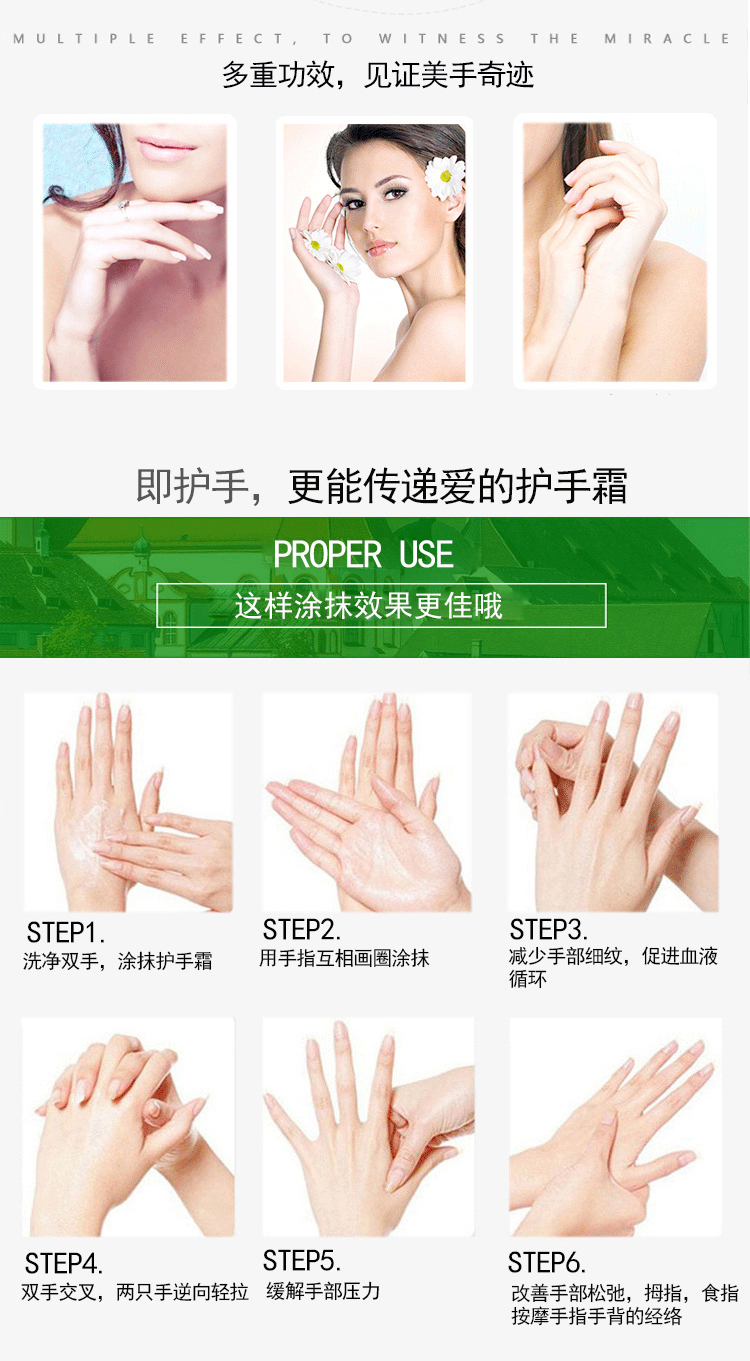 MULTIPLE EFFECT, TO WITNESS THE MIRACLE
多重功效，见证美手奇迹

即护手，更能传递爱的护手霜

PROPER USE
这样涂抹效果更佳哦

STEP1.
洗净双手，涂抹护手霜

STEP2.
用手指互相画圈涂抹

STEP3.
减少手部细纹，促进血液循环

STEP4.
双手交叉，两只手逆向轻拉

STEP5.
缓解手部压力

STEP6.
改善手部松弛，拇指，食指按摩手指手背的经络